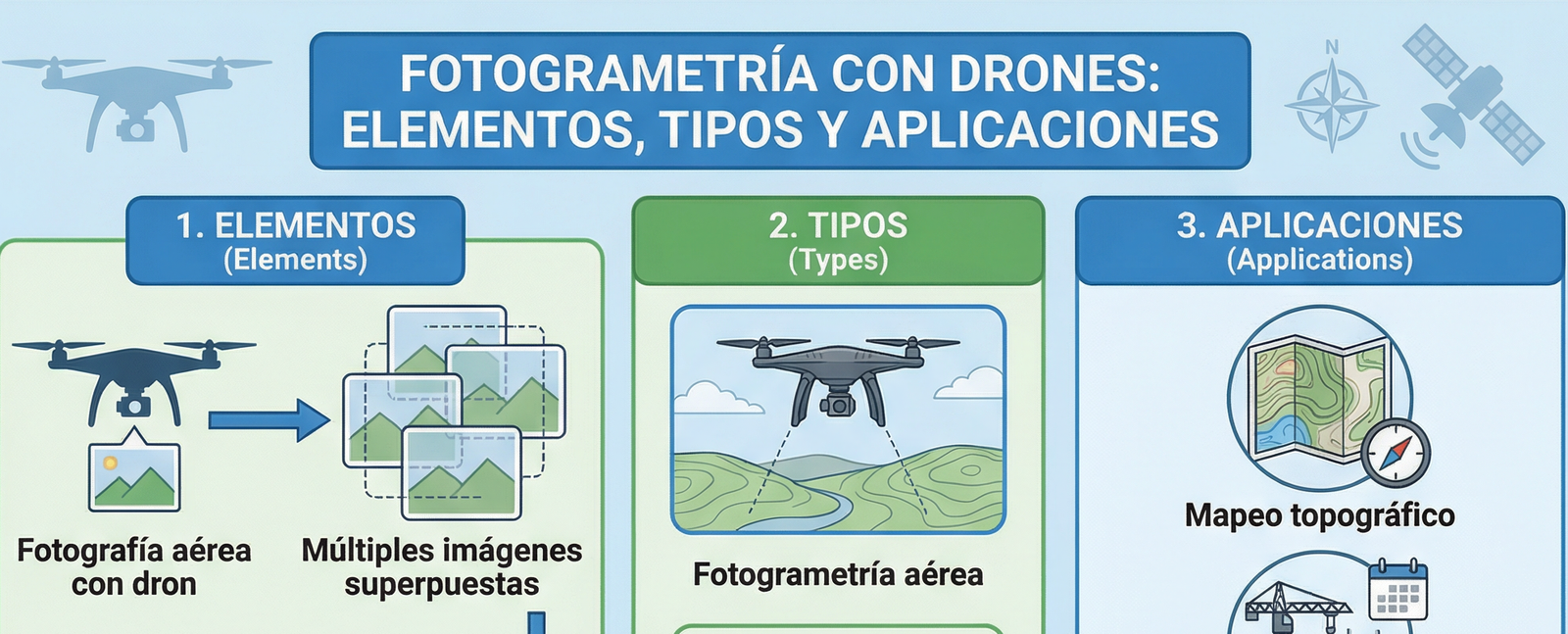 FOTOGRAMETRÍA CON DRONES: ELEMENTOS, TIPOS Y APLICACIONES

N

1. ELEMENTOS
(Elements)

Fotografía aérea con dron

Múltiples imágenes superpuestas

2. TIPOS
(Types)

Fotogrametría aérea

3. APLICACIONES
(Applications)

Mapeo topográfico